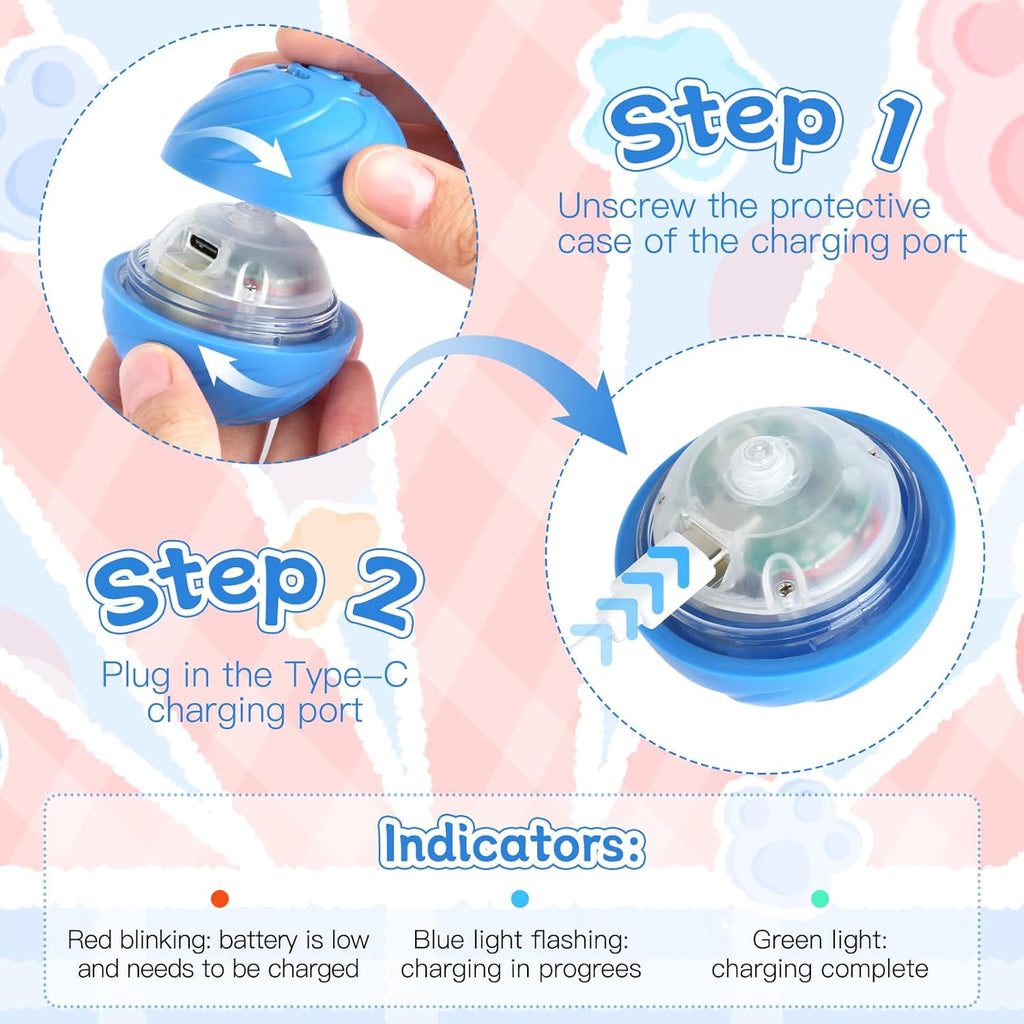 Step 1
Unscrew the protective case of the charging port

Step 2
Plug in the Type-C charging port

Indicators:

Red blinking: battery is low and needs to be charged

Blue light flashing: charging in progrees

Green light: charging complete